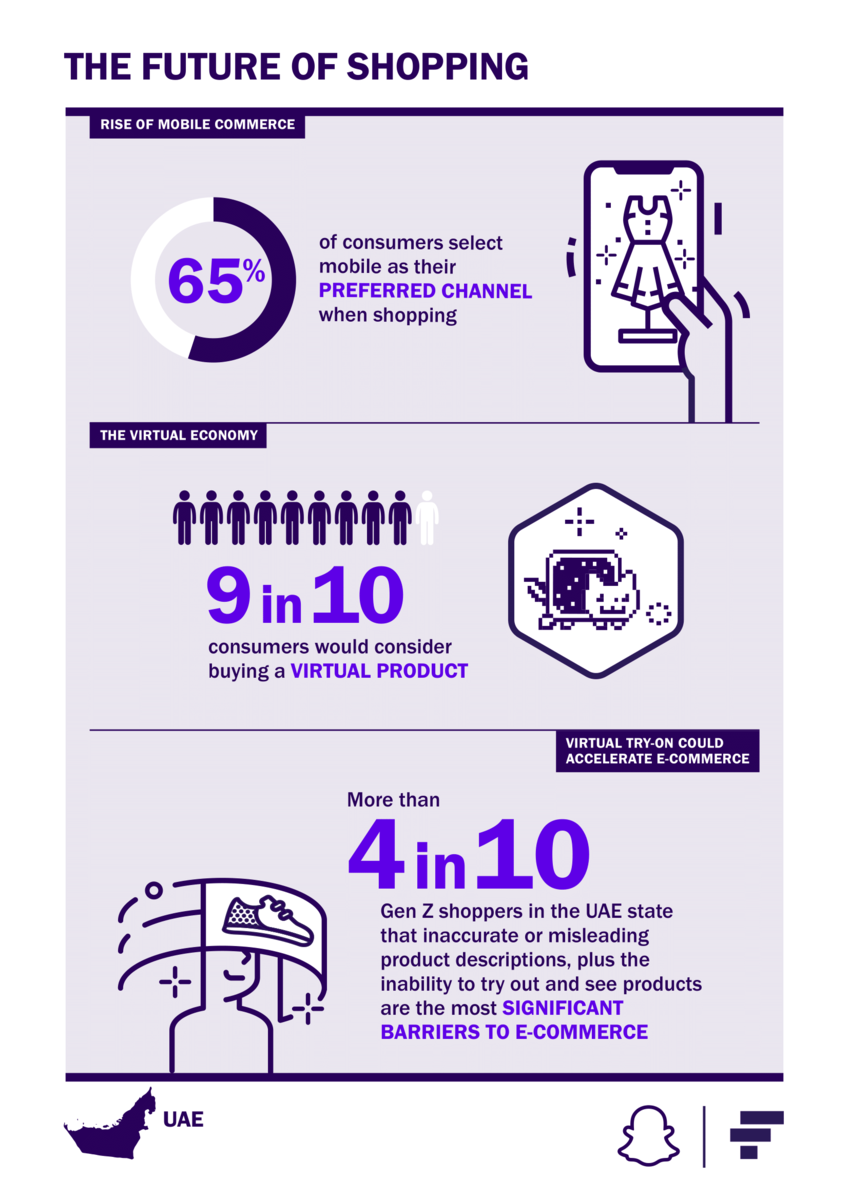 THE FUTURE OF SHOPPING

RISE OF MOBILE COMMERCE

65%

of consumers select mobile as their PREFERRED CHANNEL when shopping

THE VIRTUAL ECONOMY

9 in 10

consumers would consider buying a VIRTUAL PRODUCT

VIRTUAL TRY-ON COULD ACCELERATE E-COMMERCE

More than

4 in 10

Gen Z shoppers in the UAE state that inaccurate or misleading product descriptions, plus the inability to try out and see products are the most SIGNIFICANT BARRIERS TO E-COMMERCE

UAE