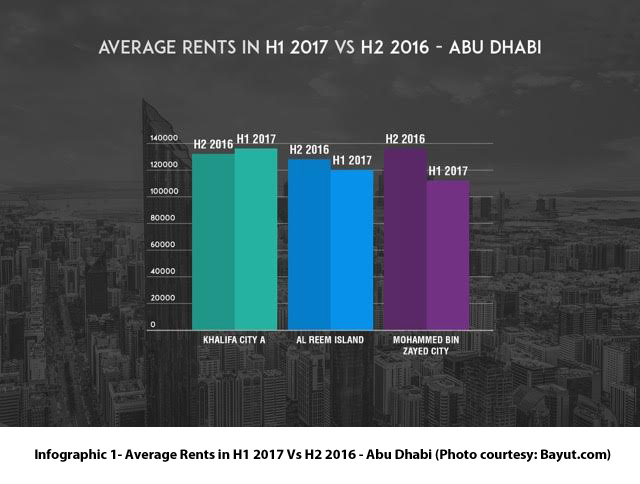 AVERAGE RENTS IN H1 2017 VS H2 2016 - ABU DHABI

140000
120000
100000
80000
60000
40000
20000
0

H2 2016
H1 2017
H2 2016
H1 2017
H2 2016
H1 2017

KHALIFA CITY A
AL REEM ISLAND
MOHAMMED BIN ZAYED CITY

Infographic 1- Average Rents in H1 2017 Vs H2 2016 - Abu Dhabi (Photo courtesy: Bayut.com)