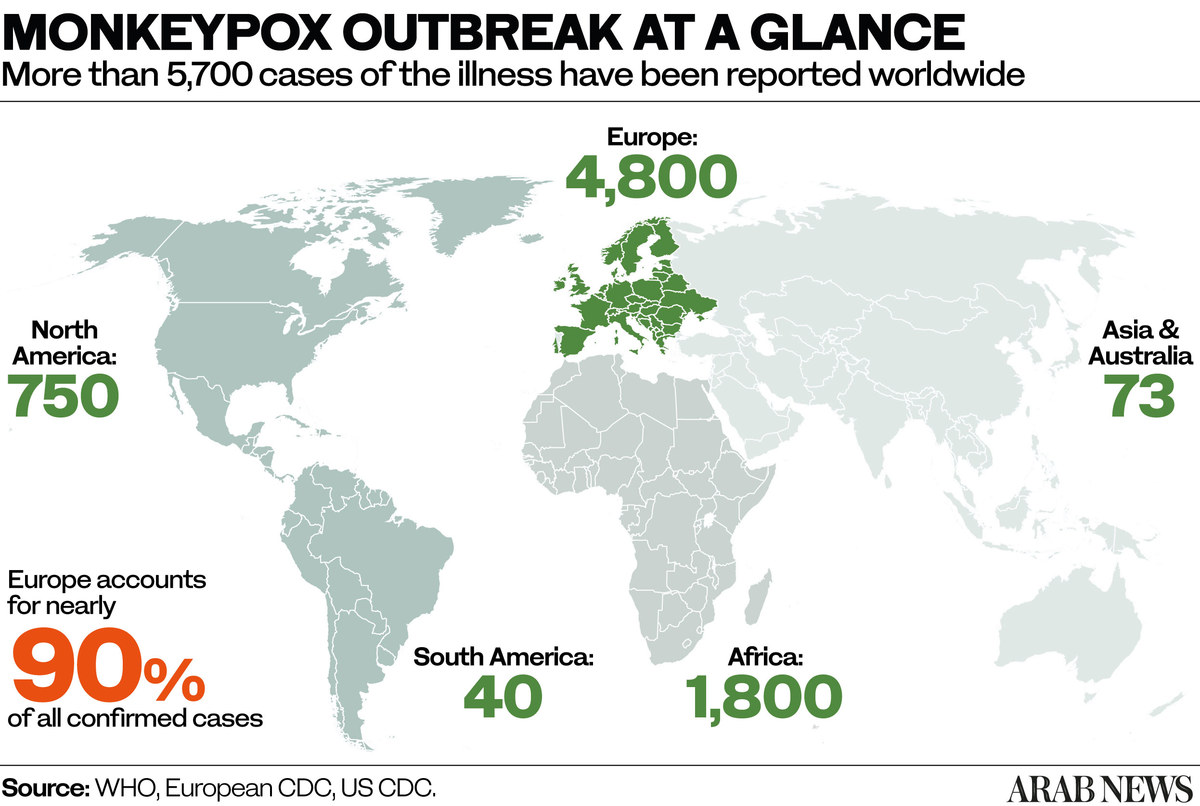 MONKEYPOX OUTBREAK AT A GLANCE
More than 5,700 cases of the illness have been reported worldwide

Europe:
4,800

North America:
750

Asia & Australia
73

Europe accounts for nearly
90%
of all confirmed cases

South America:
40

Africa:
1,800

Source: WHO, European CDC, US CDC.

ARAB NEWS