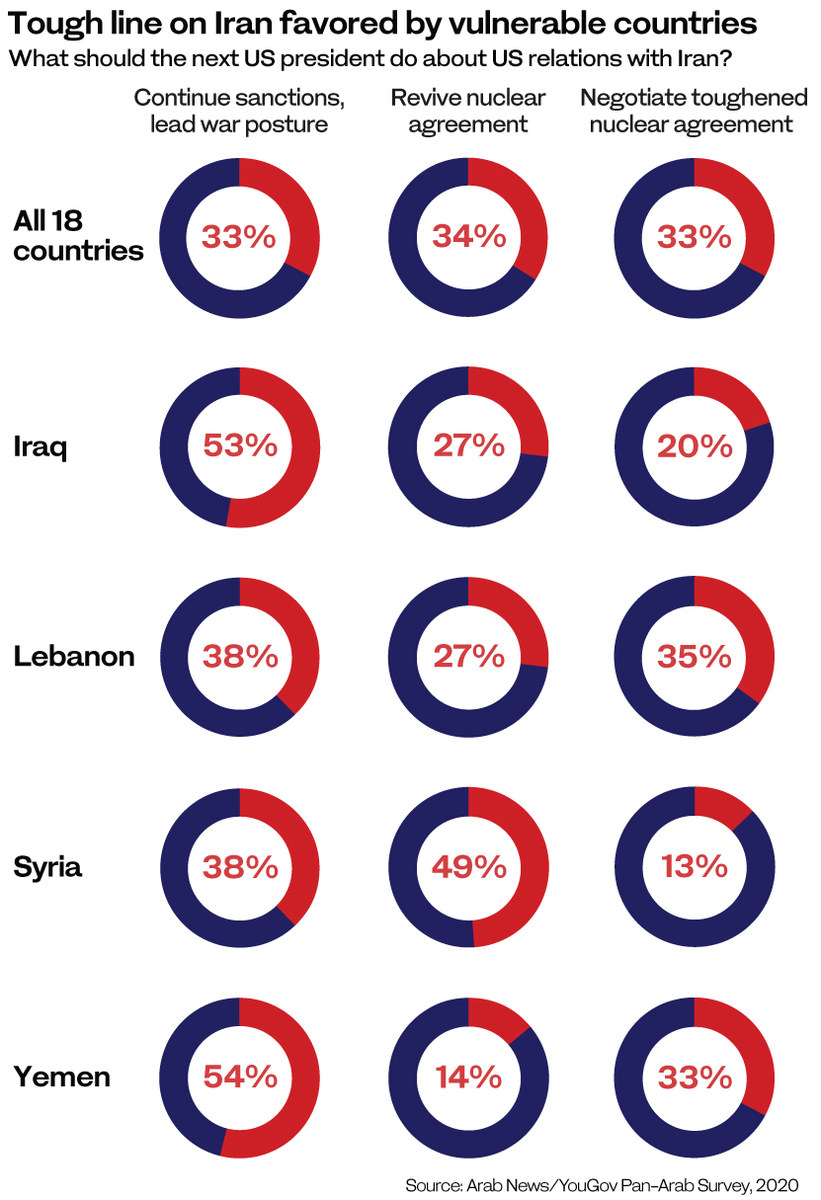 Tough line on Iran favored by vulnerable countries

What should the next US president do about US relations with Iran?

| | Continue sanctions, lead war posture | Revive nuclear agreement | Negotiate toughened nuclear agreement |
|---|---|---|---|
| All 18 countries | 33% | 34% | 33% |
| Iraq | 53% | 27% | 20% |
| Lebanon | 38% | 27% | 35% |
| Syria | 38% | 49% | 13% |
| Yemen | 54% | 14% | 33% |

Source: Arab News/YouGov Pan-Arab Survey, 2020