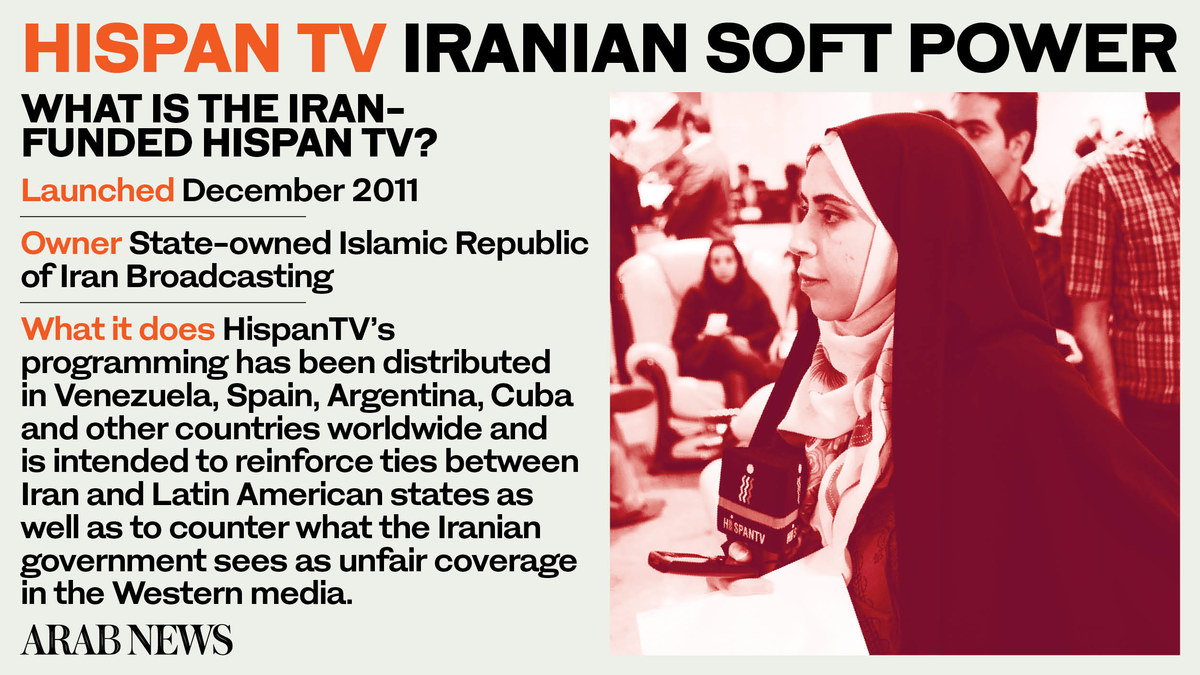 HISPAN TV IRANIAN SOFT POWER

WHAT IS THE IRAN-FUNDED HISPAN TV?

Launched December 2011

Owner State-owned Islamic Republic of Iran Broadcasting

What it does HispanTV's programming has been distributed in Venezuela, Spain, Argentina, Cuba and other countries worldwide and is intended to reinforce ties between Iran and Latin American states as well as to counter what the Iranian government sees as unfair coverage in the Western media.

ARAB NEWS

HISPANTV