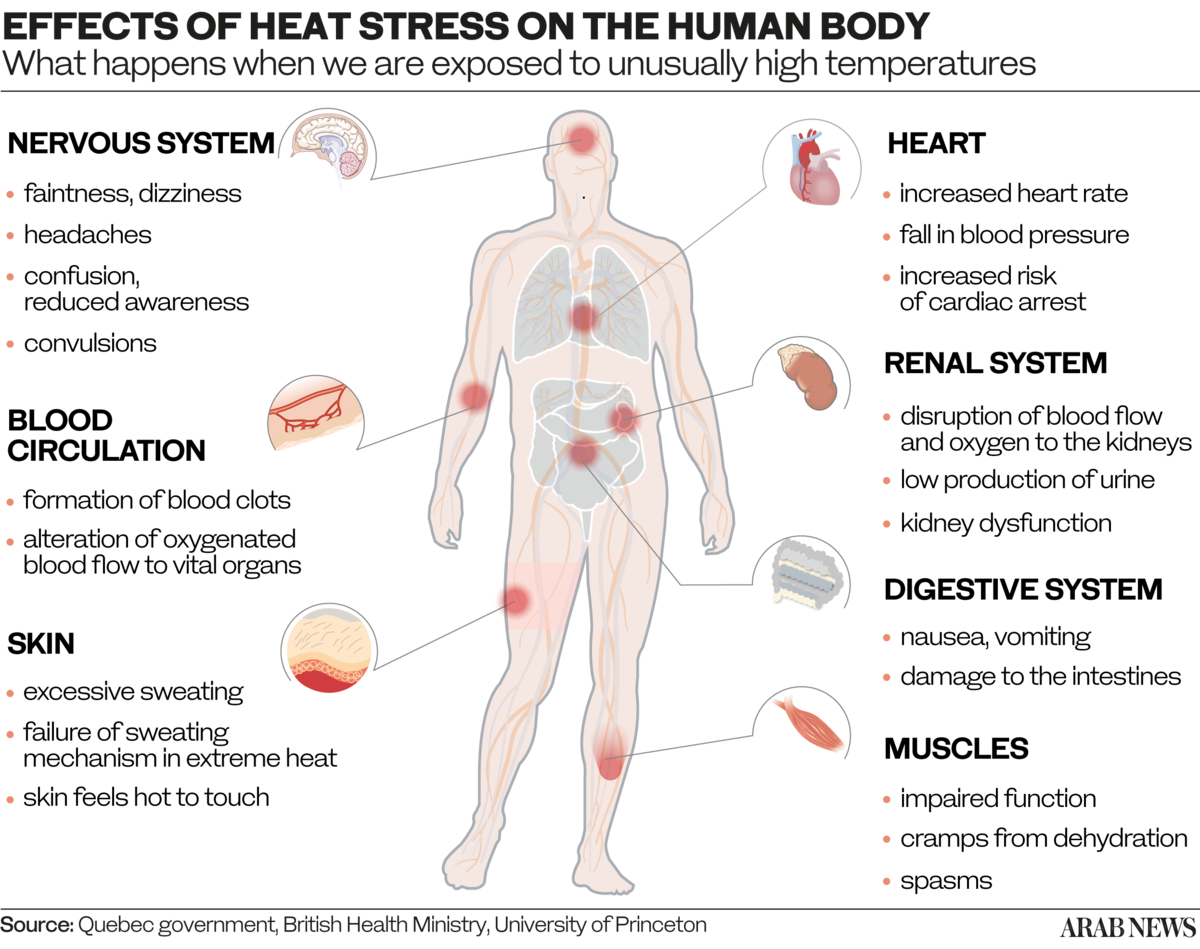 EFFECTS OF HEAT STRESS ON THE HUMAN BODY
What happens when we are exposed to unusually high temperatures

NERVOUS SYSTEM
• faintness, dizziness
• headaches
• confusion, reduced awareness
• convulsions

BLOOD CIRCULATION
• formation of blood clots
• alteration of oxygenated blood flow to vital organs

SKIN
• excessive sweating
• failure of sweating mechanism in extreme heat
• skin feels hot to touch

HEART
• increased heart rate
• fall in blood pressure
• increased risk of cardiac arrest

RENAL SYSTEM
• disruption of blood flow and oxygen to the kidneys
• low production of urine
• kidney dysfunction

DIGESTIVE SYSTEM
• nausea, vomiting
• damage to the intestines

MUSCLES
• impaired function
• cramps from dehydration
• spasms

Source: Quebec government, British Health Ministry, University of Princeton
ARAB NEWS