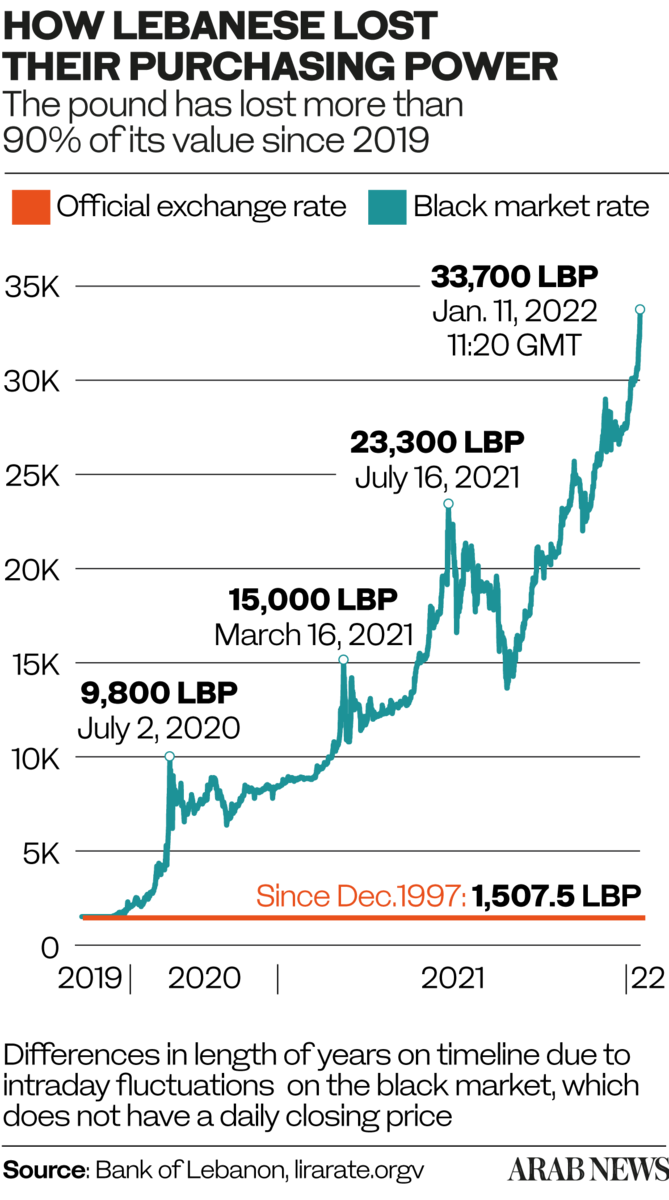 HOW LEBANESE LOST THEIR PURCHASING POWER
The pound has lost more than 90% of its value since 2019

Official exchange rate  Black market rate

35K
30K
25K
20K
15K
10K
5K
0

33,700 LBP
Jan. 11, 2022
11:20 GMT

23,300 LBP
July 16, 2021

15,000 LBP
March 16, 2021

9,800 LBP
July 2, 2020

Since Dec.1997: 1,507.5 LBP

2019 | 2020 | 2021 |22

Differences in length of years on timeline due to intraday fluctuations on the black market, which does not have a daily closing price

Source: Bank of Lebanon, lirarate.orgv

ARAB NEWS