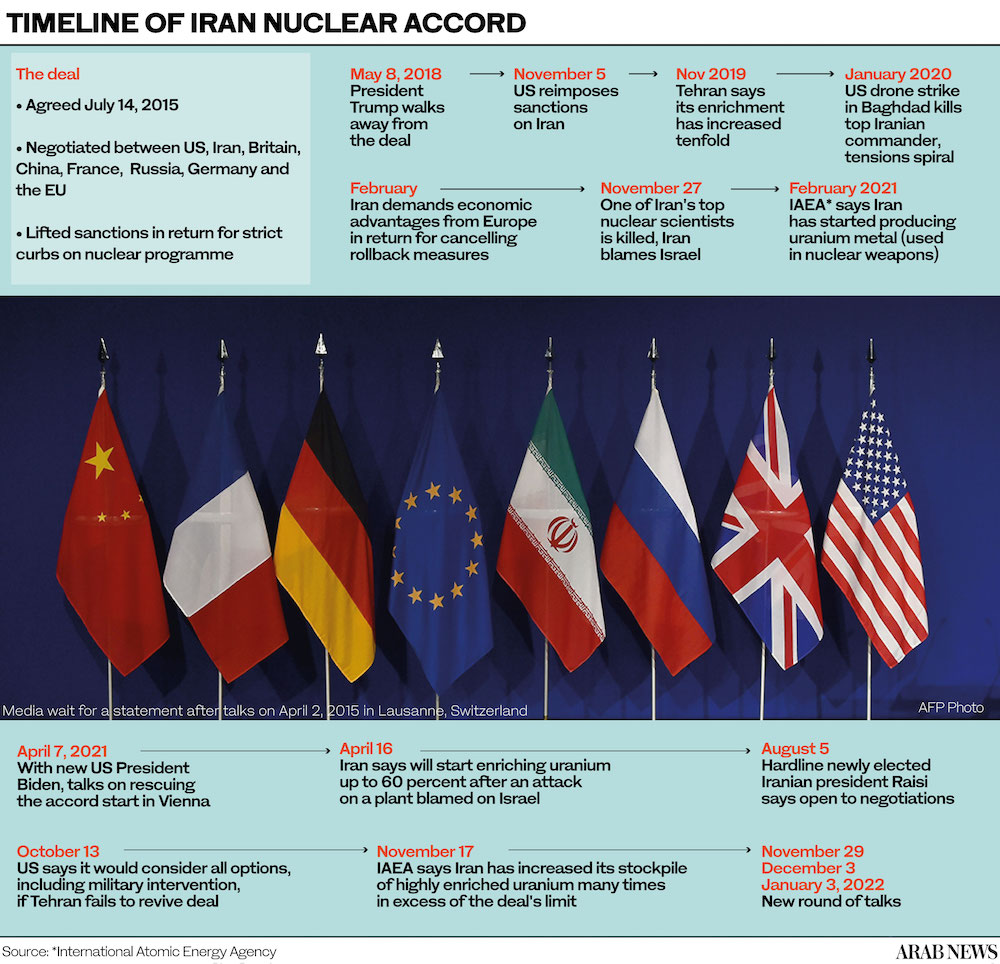 TIMELINE OF IRAN NUCLEAR ACCORD

The deal

• Agreed July 14, 2015

• Negotiated between US, Iran, Britain, China, France, Russia, Germany and the EU

• Lifted sanctions in return for strict curbs on nuclear programme

May 8, 2018
President Trump walks away from the deal

November 5
US reimposes sanctions on Iran

Nov 2019
Tehran says its enrichment has increased tenfold

January 2020
US drone strike in Baghdad kills top Iranian commander, tensions spiral

February
Iran demands economic advantages from Europe in return for cancelling rollback measures

November 27
One of Iran's top nuclear scientists is killed, Iran blames Israel

February 2021
IAEA* says Iran has started producing uranium metal (used in nuclear weapons)

Media wait for a statement after talks on April 2, 2015 in Lausanne, Switzerland

AFP Photo

April 7, 2021
With new US President Biden, talks on rescuing the accord start in Vienna

April 16
Iran says will start enriching uranium up to 60 percent after an attack on a plant blamed on Israel

August 5
Hardline newly elected Iranian president Raisi says open to negotiations

October 13
US says it would consider all options, including military intervention, if Tehran fails to revive deal

November 17
IAEA says Iran has increased its stockpile of highly enriched uranium many times in excess of the deal's limit

November 29
December 3
January 3, 2022
New round of talks

Source: *International Atomic Energy Agency

ARAB NEWS